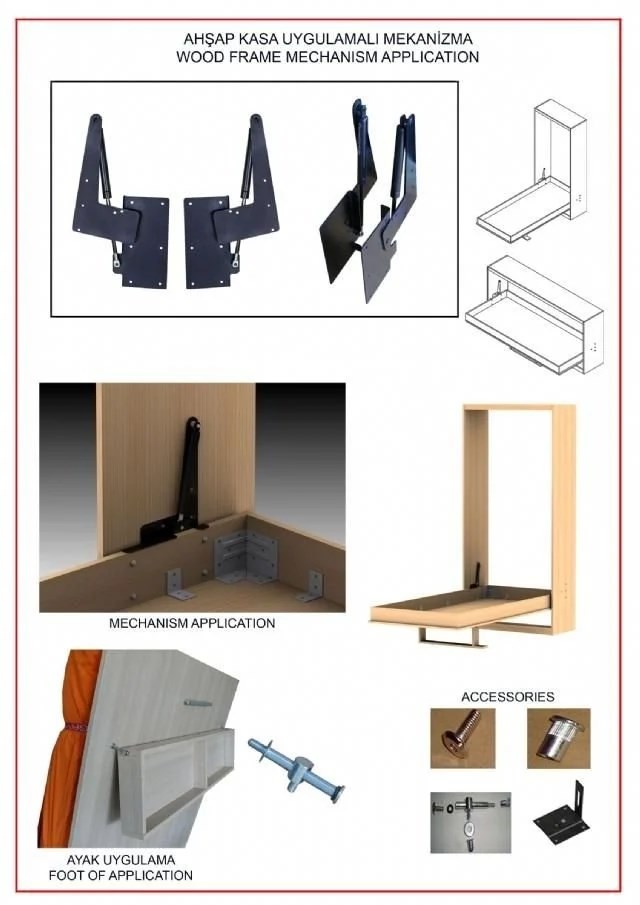 AHŞAP KASA UYGULAMALI MEKANİZMA
WOOD FRAME MECHANISM APPLICATION

MECHANISM APPLICATION

ACCESSORIES

AYAK UYGULAMA
FOOT OF APPLICATION