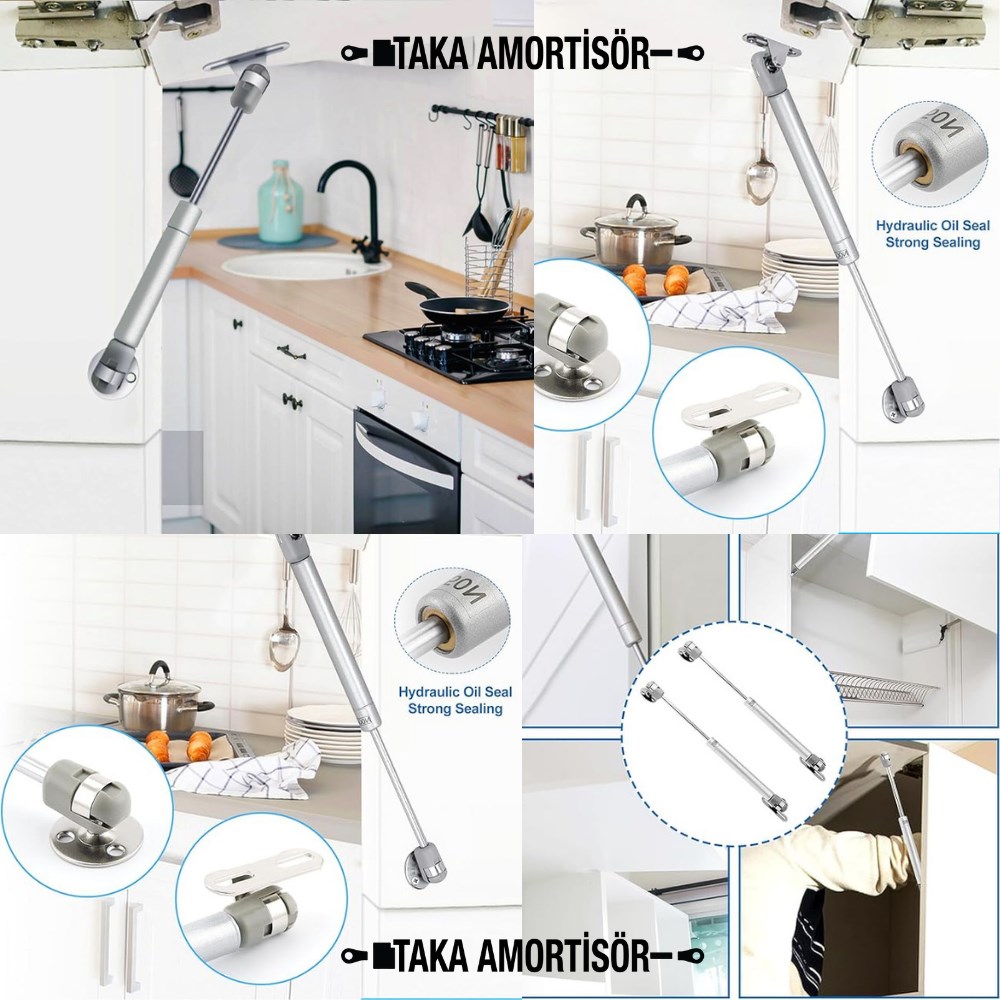 TAKA AMORTİSÖR

100N

Hydraulic Oil Seal
Strong Sealing

100N

Hydraulic Oil Seal
Strong Sealing

TAKA AMORTİSÖR